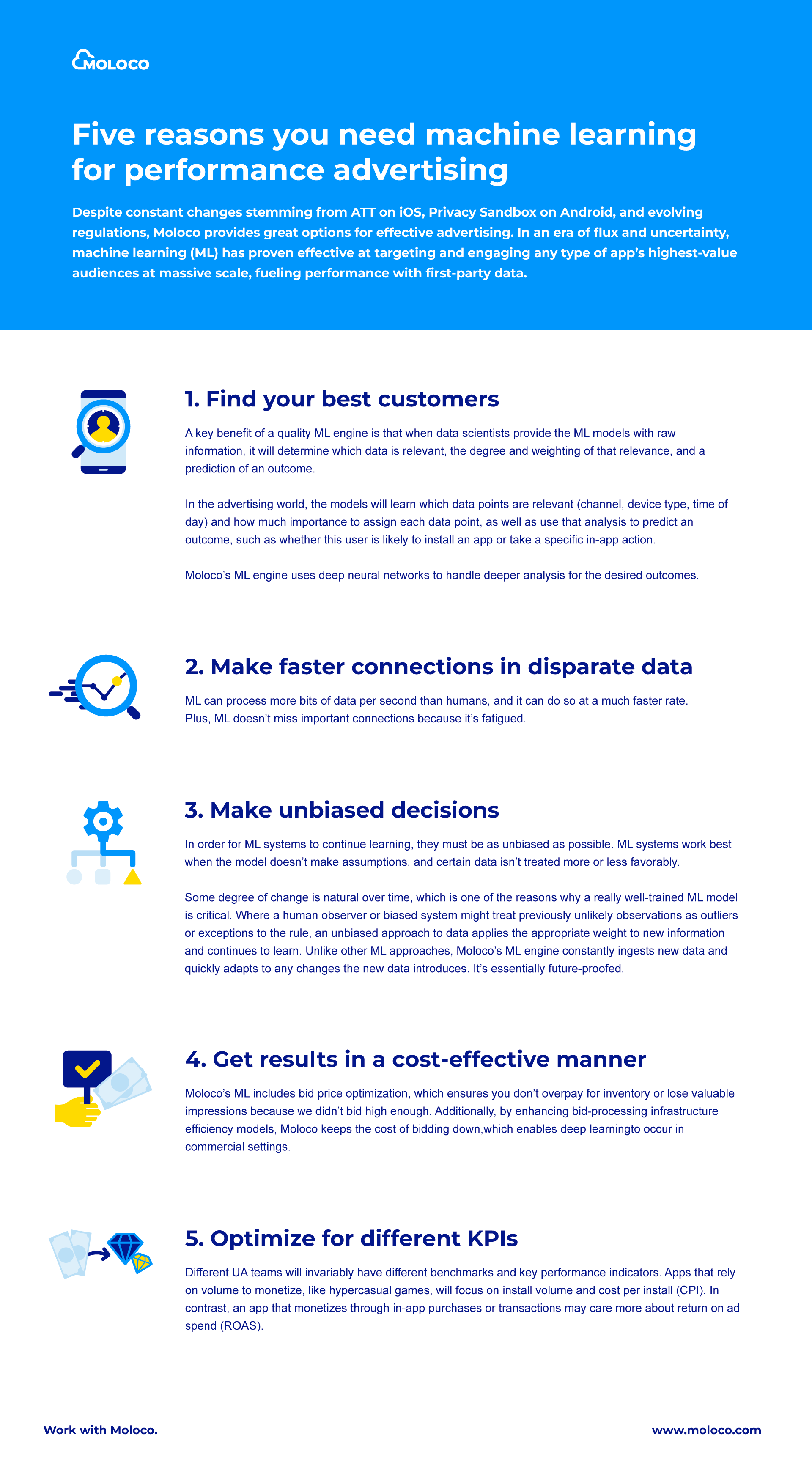 MOLOCO

Five reasons you need machine learning for performance advertising

Despite constant changes stemming from ATT on iOS, Privacy Sandbox on Android, and evolving regulations, Moloco provides great options for effective advertising. In an era of flux and uncertainty, machine learning (ML) has proven effective at targeting and engaging any type of app's highest-value audiences at massive scale, fueling performance with first-party data.

1. Find your best customers

A key benefit of a quality ML engine is that when data scientists provide the ML models with raw information, it will determine which data is relevant, the degree and weighting of that relevance, and a prediction of an outcome.

In the advertising world, the models will learn which data points are relevant (channel, device type, time of day) and how much importance to assign each data point, as well as use that analysis to predict an outcome, such as whether this user is likely to install an app or take a specific in-app action.

Moloco's ML engine uses deep neural networks to handle deeper analysis for the desired outcomes.

2. Make faster connections in disparate data

ML can process more bits of data per second than humans, and it can do so at a much faster rate. Plus, ML doesn't miss important connections because it's fatigued.

3. Make unbiased decisions

In order for ML systems to continue learning, they must be as unbiased as possible. ML systems work best when the model doesn't make assumptions, and certain data isn't treated more or less favorably.

Some degree of change is natural over time, which is one of the reasons why a really well-trained ML model is critical. Where a human observer or biased system might treat previously unlikely observations as outliers or exceptions to the rule, an unbiased approach to data applies the appropriate weight to new information and continues to learn. Unlike other ML approaches, Moloco's ML engine constantly ingests new data and quickly adapts to any changes the new data introduces. It's essentially future-proofed.

4. Get results in a cost-effective manner

Moloco's ML includes bid price optimization, which ensures you don't overpay for inventory or lose valuable impressions because we didn't bid high enough. Additionally, by enhancing bid-processing infrastructure efficiency models, Moloco keeps the cost of bidding down,which enables deep learningto occur in commercial settings.

5. Optimize for different KPIs

Different UA teams will invariably have different benchmarks and key performance indicators. Apps that rely on volume to monetize, like hypercasual games, will focus on install volume and cost per install (CPI). In contrast, an app that monetizes through in-app purchases or transactions may care more about return on ad spend (ROAS).

Work with Moloco.

www.moloco.com